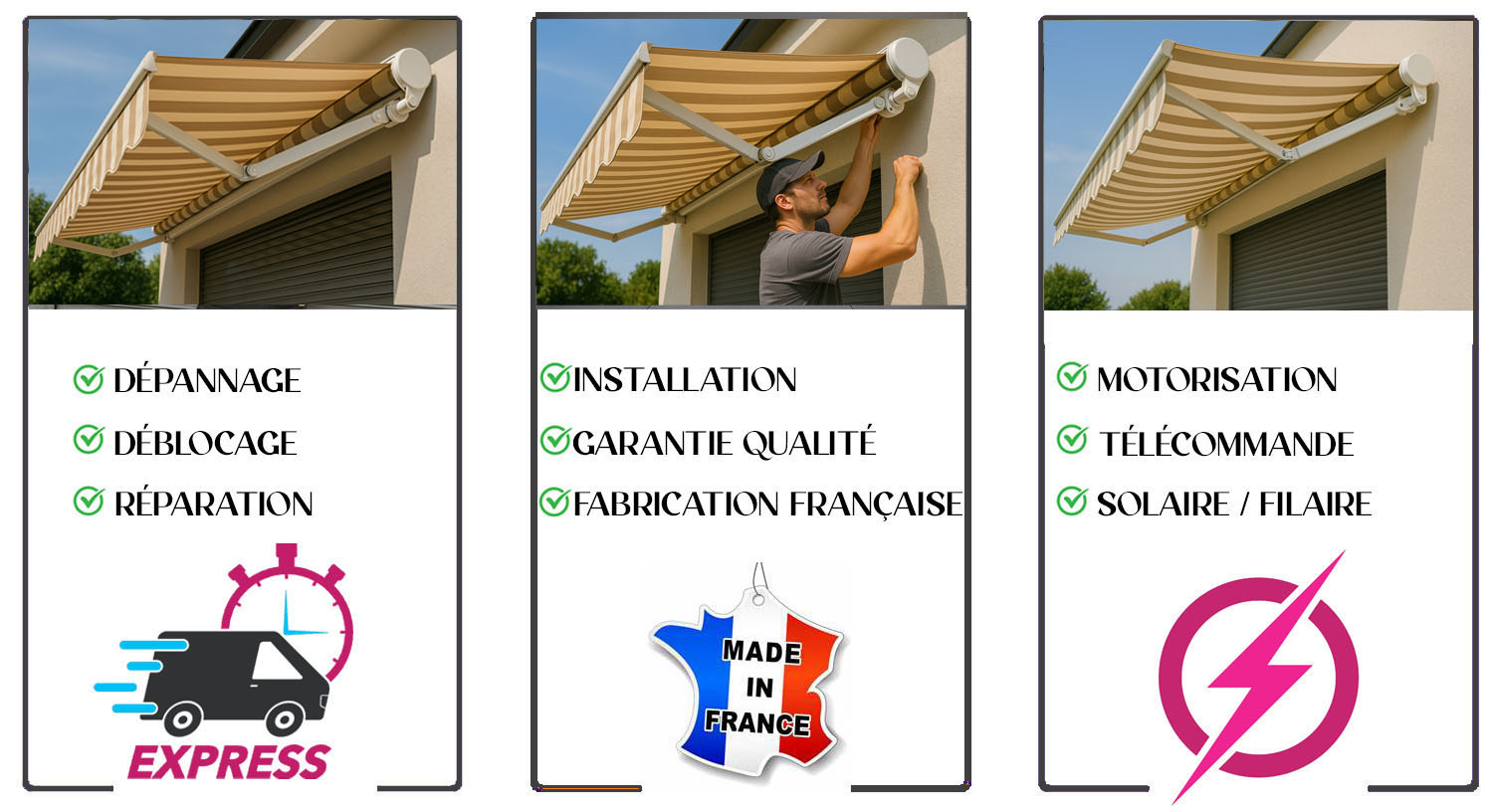 DÉPANNAGE
DÉBLOCAGE
RÉPARATION

EXPRESS

INSTALLATION
GARANTIE QUALITÉ
FABRICATION FRANÇAISE

MADE IN FRANCE

MOTORISATION
TÉLÉCOMMANDE
SOLAIRE / FILAIRE